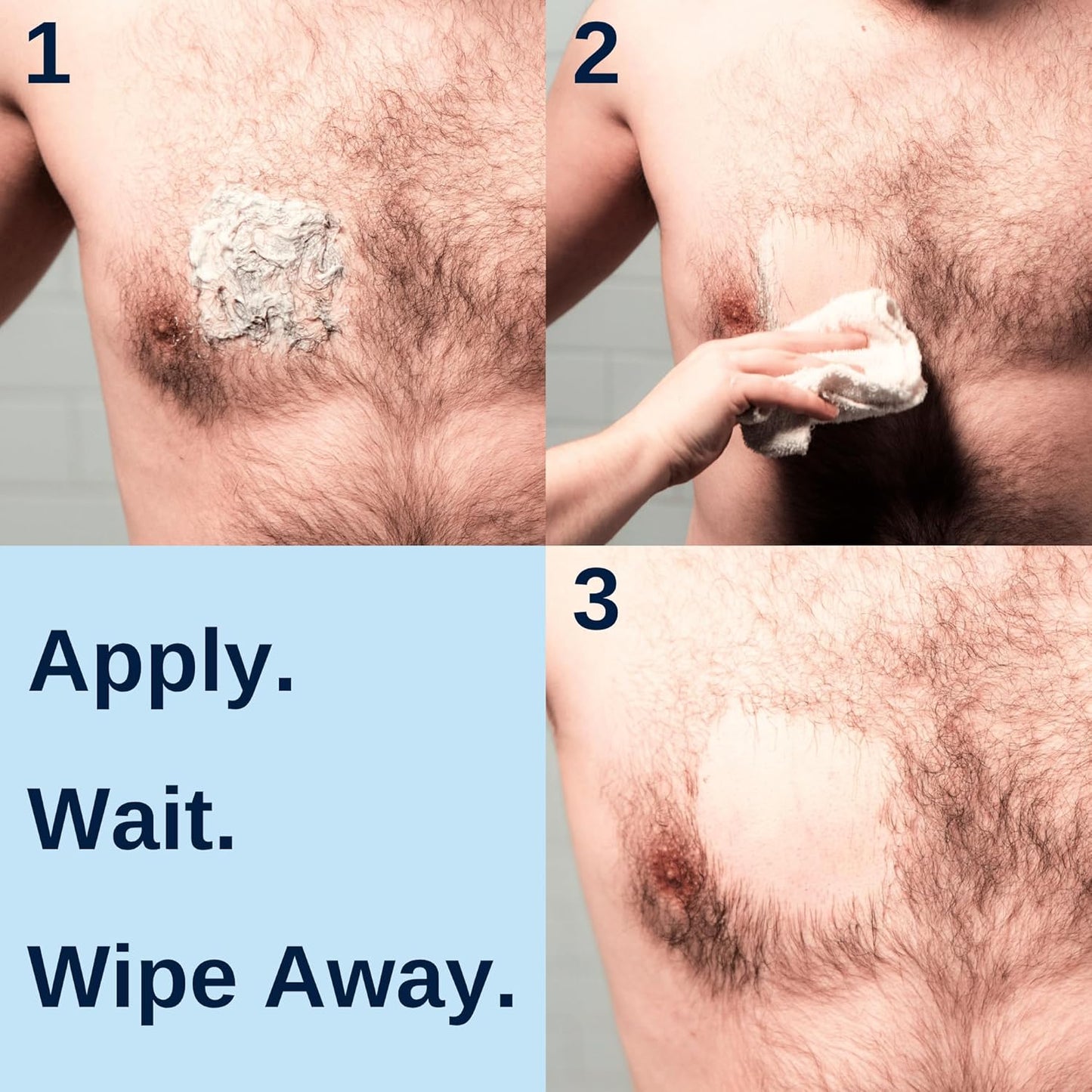 1

2

Apply.

Wait.

Wipe Away.

3